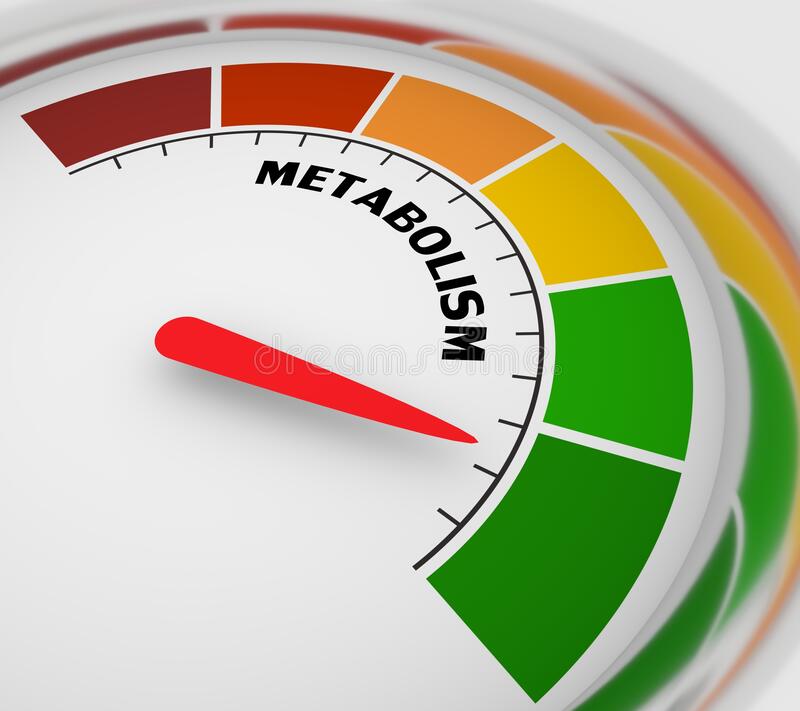 METABOLISM

dreamstime